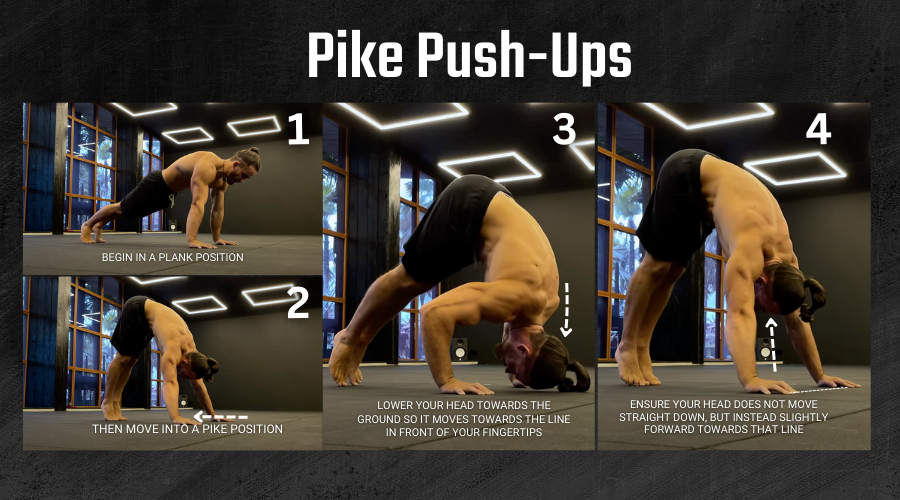 Pike Push-Ups

1

BEGIN IN A PLANK POSITION

2

THEN MOVE INTO A PIKE POSITION

3

LOWER YOUR HEAD TOWARDS THE GROUND SO IT MOVES TOWARDS THE LINE IN FRONT OF YOUR FINGERTIPS

4

ENSURE YOUR HEAD DOES NOT MOVE STRAIGHT DOWN, BUT INSTEAD SLIGHTLY FORWARD TOWARDS THAT LINE