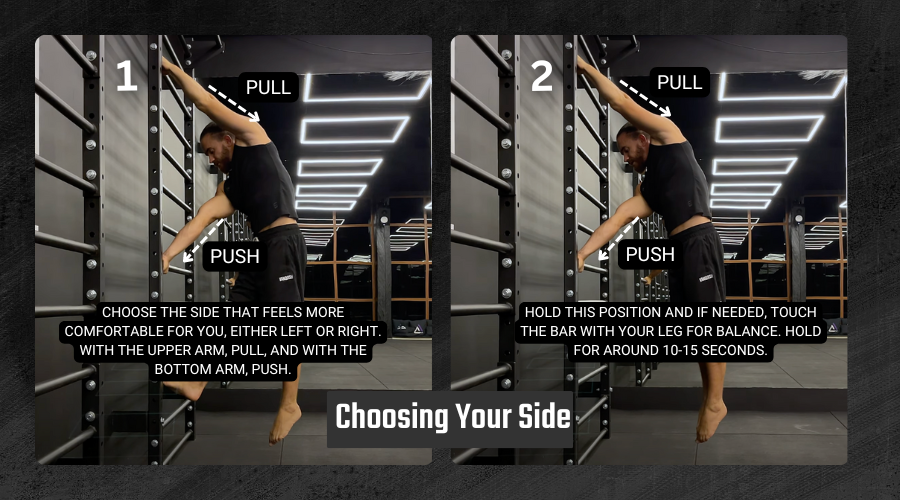 1

PULL

PUSH

CHOOSE THE SIDE THAT FEELS MORE COMFORTABLE FOR YOU, EITHER LEFT OR RIGHT. WITH THE UPPER ARM, PULL, AND WITH THE BOTTOM ARM, PUSH.

2

PULL

PUSH

HOLD THIS POSITION AND IF NEEDED, TOUCH THE BAR WITH YOUR LEG FOR BALANCE. HOLD FOR AROUND 10-15 SECONDS.

Choosing Your Side