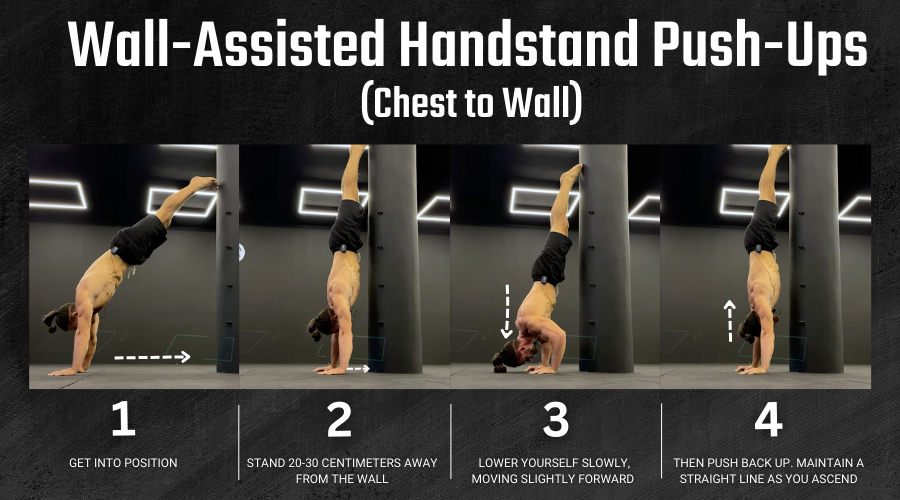 Wall-Assisted Handstand Push-Ups
(Chest to Wall)

1
GET INTO POSITION

2
STAND 20-30 CENTIMETERS AWAY FROM THE WALL

3
LOWER YOURSELF SLOWLY, MOVING SLIGHTLY FORWARD

4
THEN PUSH BACK UP. MAINTAIN A STRAIGHT LINE AS YOU ASCEND