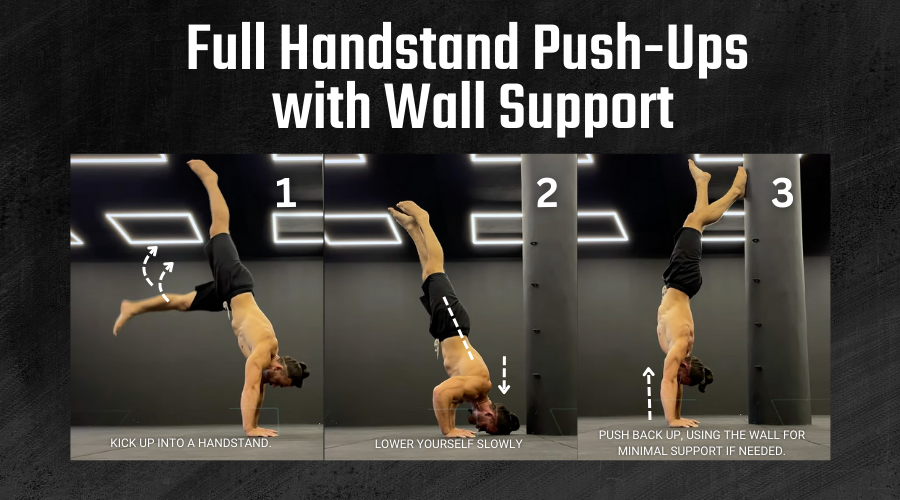 Full Handstand Push-Ups with Wall Support

1

KICK UP INTO A HANDSTAND.

2

LOWER YOURSELF SLOWLY

3

PUSH BACK UP, USING THE WALL FOR MINIMAL SUPPORT IF NEEDED.